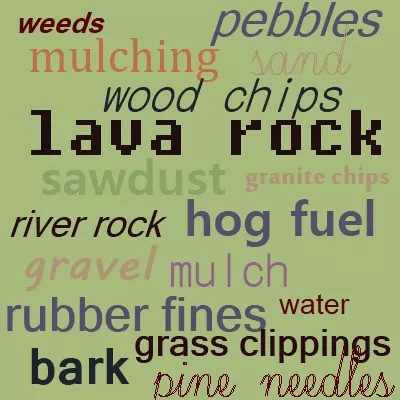 weeds
pebbles
mulching
sand
wood chips
lava rock
sawdust
granite chips
river rock
hog fuel
gravel
mulch
rubber fines
water
grass clippings
bark
pine needles