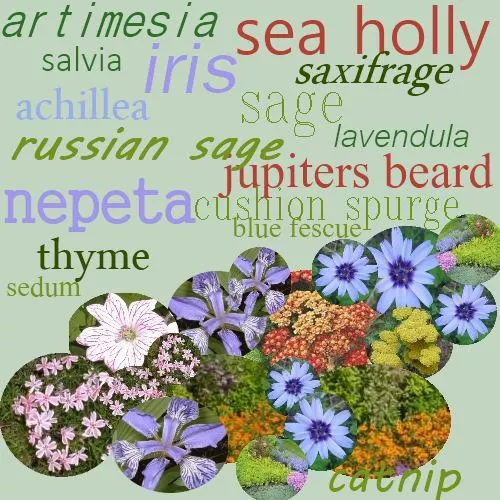 artimesia
sea holly
salvia
iris
saxifrage
achillea
sage
lavendula
russian sage
jupiters beard
nepeta
cushion spurge
blue fescue
thyme
sedum
catnip